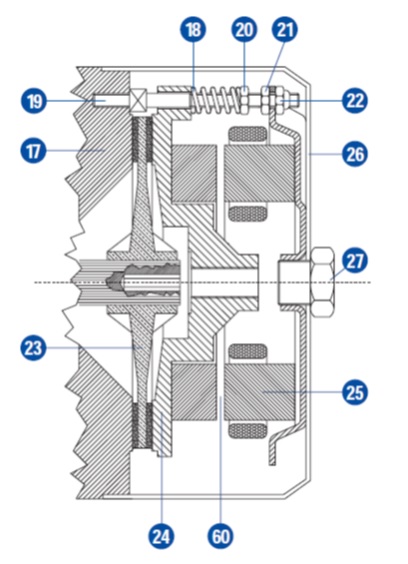 18
20
21
19
22
17
26
27
23
25
24
60